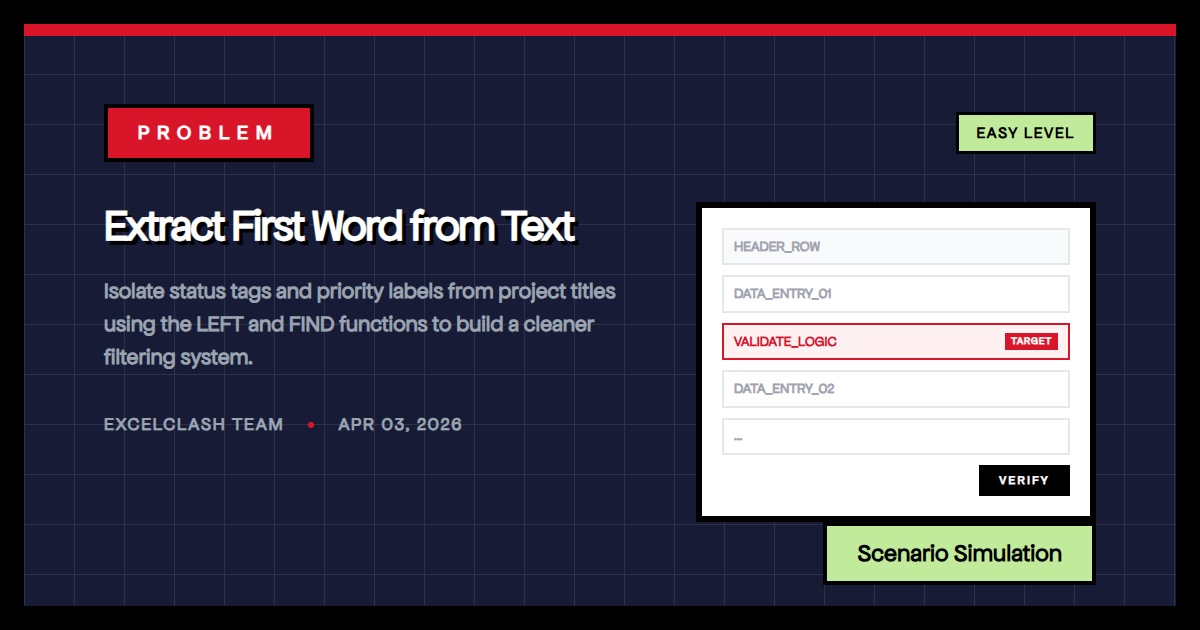 PROBLEM

EASY LEVEL

Extract First Word from Text

Isolate status tags and priority labels from project titles using the LEFT and FIND functions to build a cleaner filtering system.

EXCELCLASH TEAM • APR 03, 2026

HEADER_ROW

DATA_ENTRY_01

VALIDATE_LOGIC TARGET

DATA_ENTRY_02

...

VERIFY

Scenario Simulation